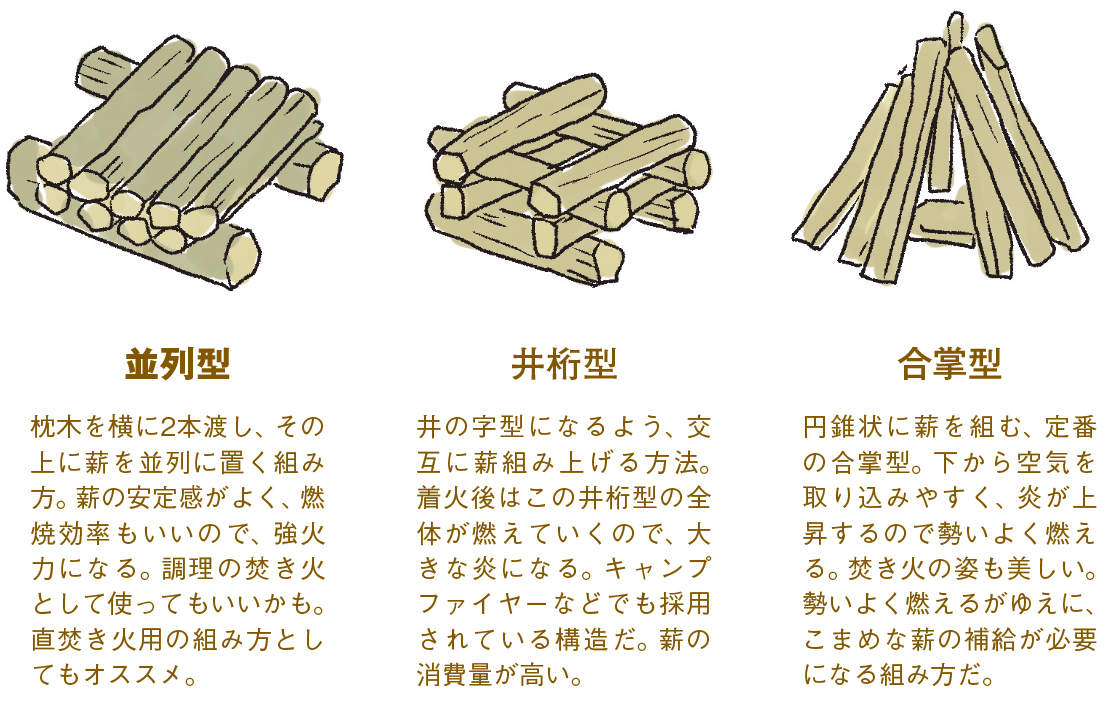 並列型

枕木を横に2本渡し、その上に薪を並列に置く組み方。薪の安定感がよく、燃焼効率もいいので、強火力になる。調理の焚き火として使ってもいいかも。直焚き火用の組み方としてもオススメ。

井桁型

井の字型になるよう、交互に薪組み上げる方法。着火後はこの井桁型の全体が燃えていくので、大きな炎になる。キャンプファイヤーなどでも採用されている構造だ。薪の消費量が高い。

合掌型

円錐状に薪を組む、定番の合掌型。下から空気を取り込みやすく、炎が上昇するので勢いよく燃える。焚き火の姿も美しい。勢いよく燃えるがゆえに、こまめな薪の補給が必要になる組み方だ。